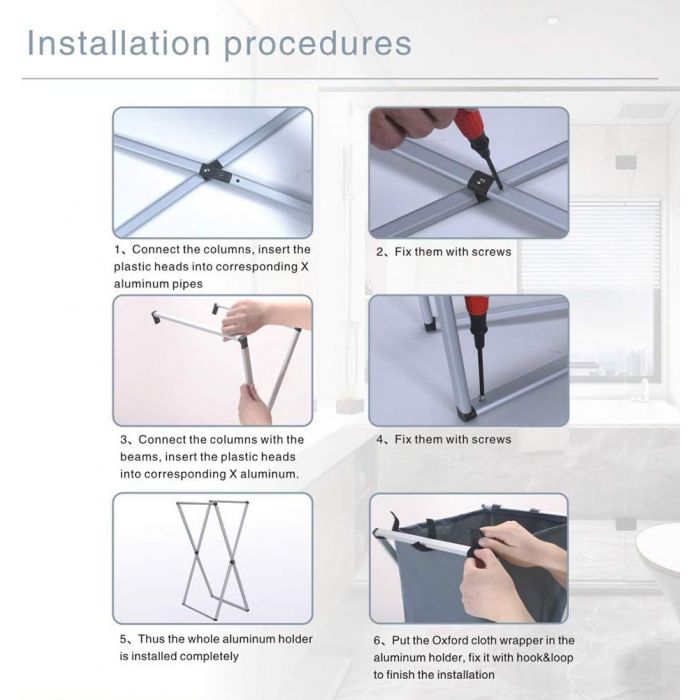 Installation procedures

1、Connect the columns, insert the plastic heads into corresponding X aluminum pipes

2、Fix them with screws

3、Connect the columns with the beams, insert the plastic heads into corresponding X aluminum.

4、Fix them with screws

5、Thus the whole aluminum holder is installed completely

6、Put the Oxford cloth wrapper in the aluminum holder, fix it with hook&loop to finish the installation